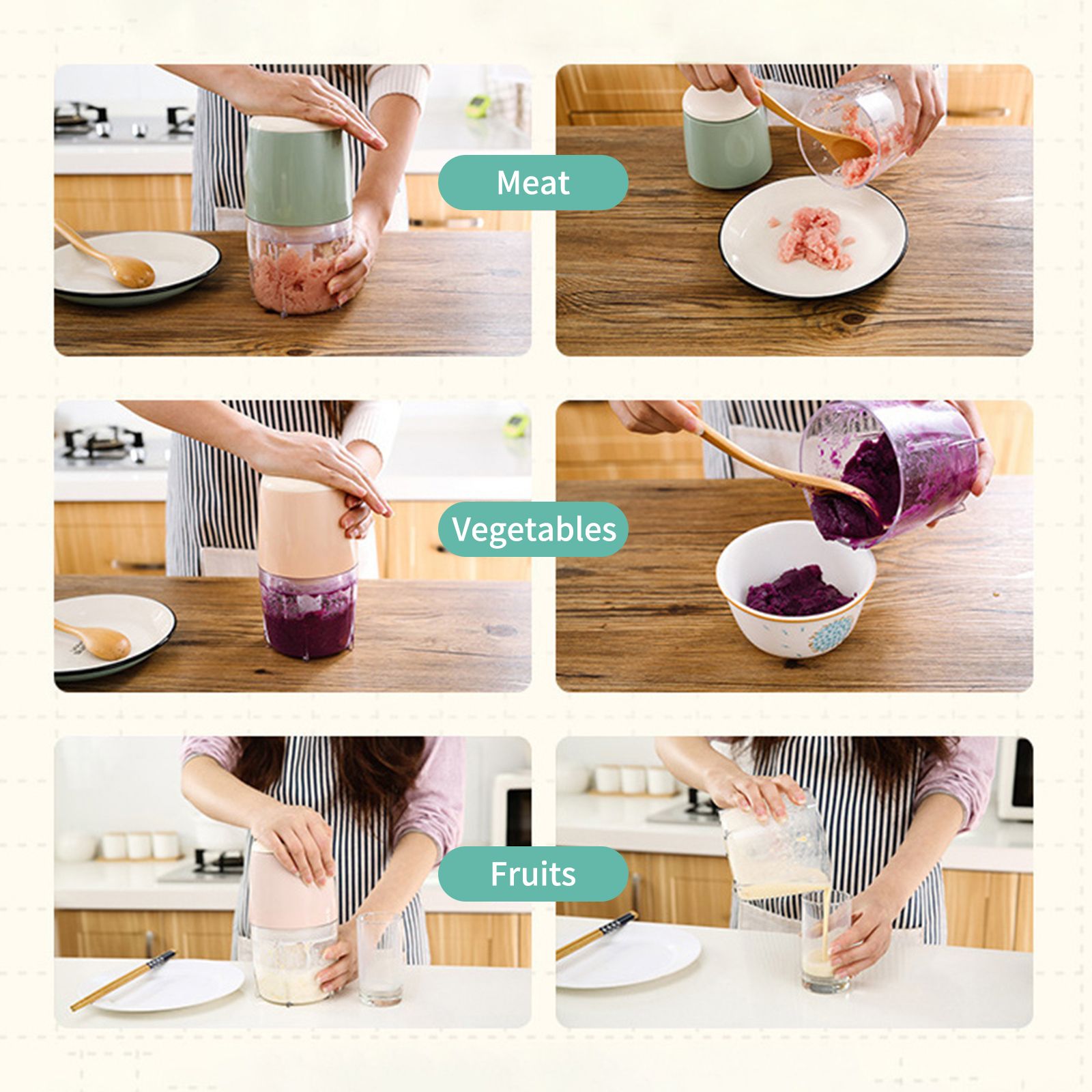 Meat

Vegetables

Fruits