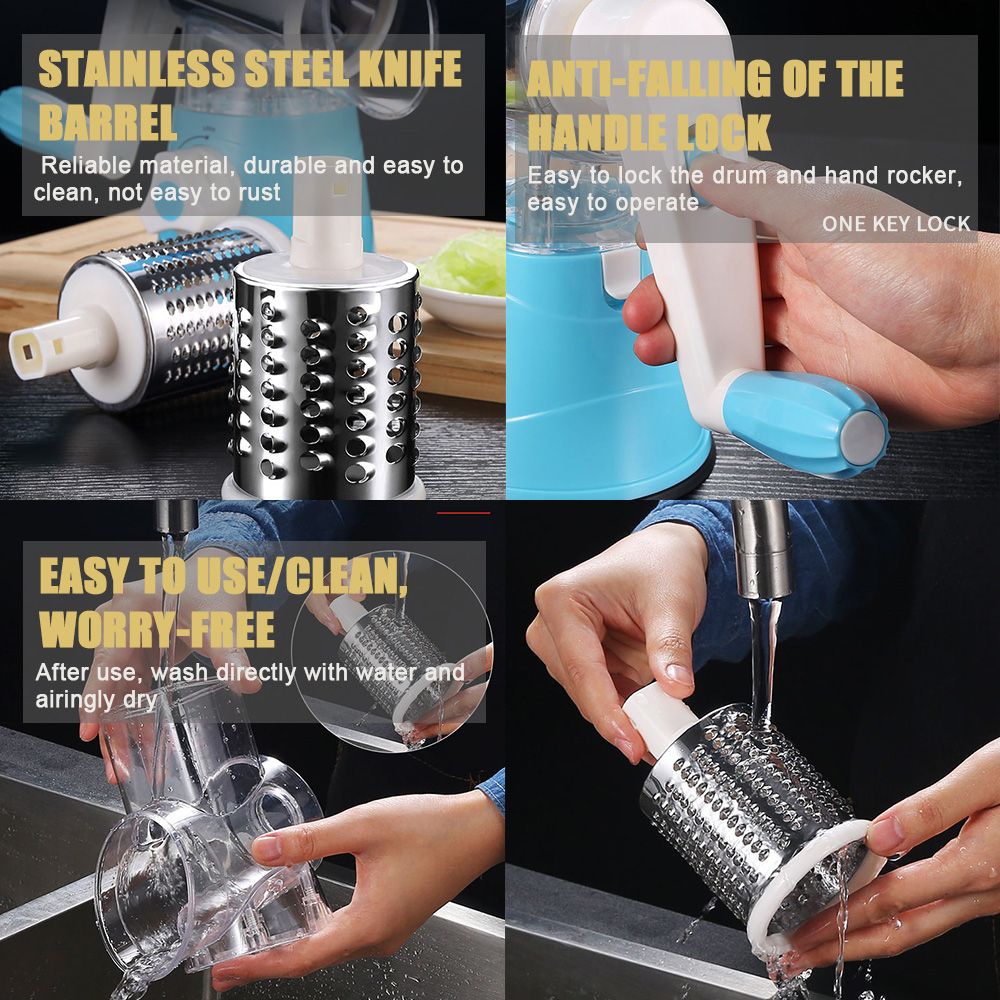 STAINLESS STEEL KNIFE BARREL
Reliable material, durable and easy to clean, not easy to rust

ANTI-FALLING OF THE HANDLE LOCK
Easy to lock the drum and hand rocker, easy to operate
ONE KEY LOCK

EASY TO USE/CLEAN, WORRY-FREE
After use, wash directly with water and airingly dry