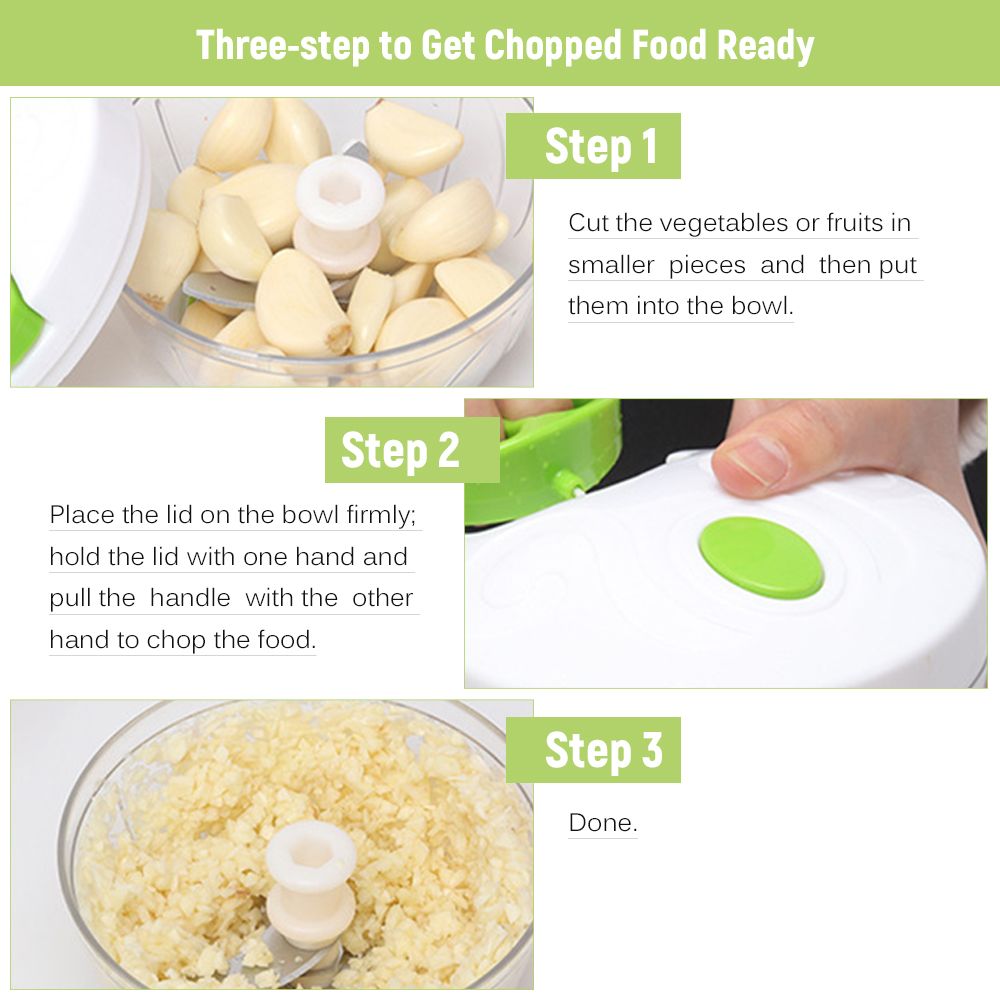 Three-step to Get Chopped Food Ready

Step 1

Cut the vegetables or fruits in smaller pieces and then put them into the bowl.

Step 2

Place the lid on the bowl firmly; hold the lid with one hand and pull the handle with the other hand to chop the food.

Step 3

Done.