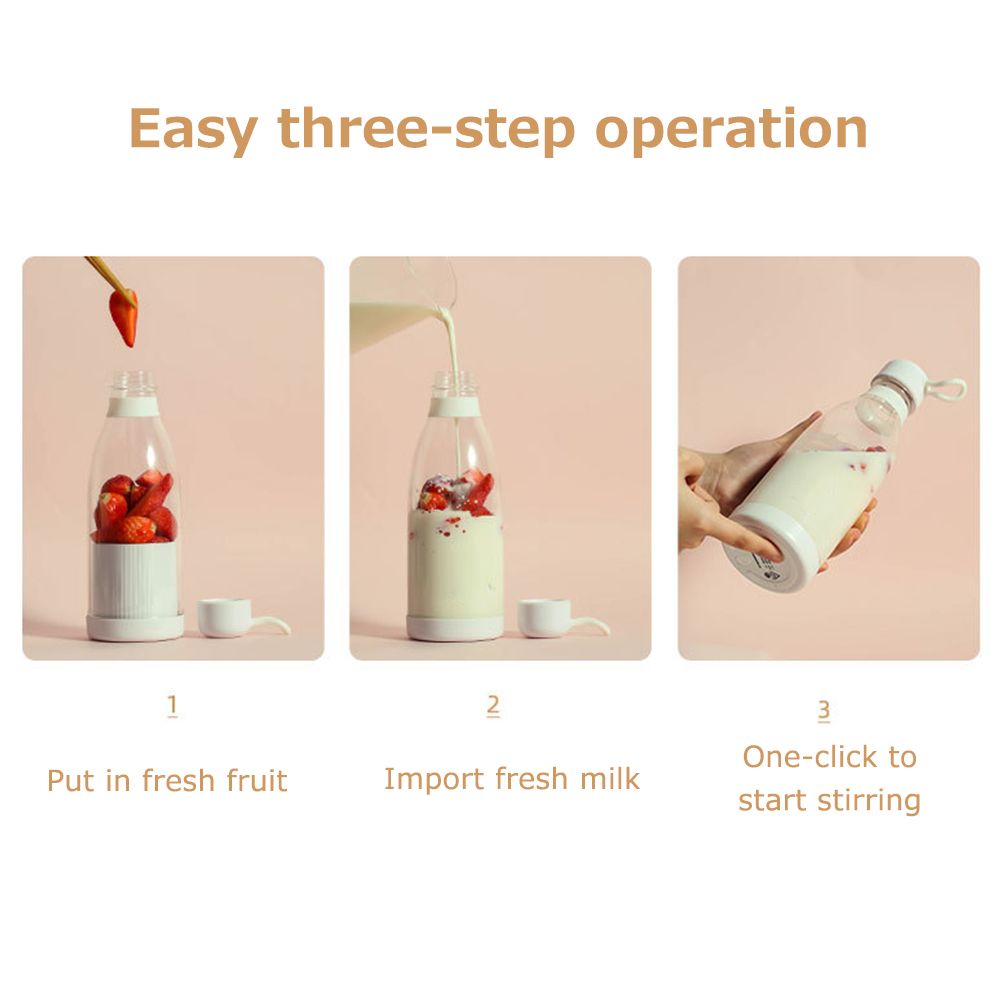 Easy three-step operation

1

Put in fresh fruit

2

Import fresh milk

3

One-click to start stirring