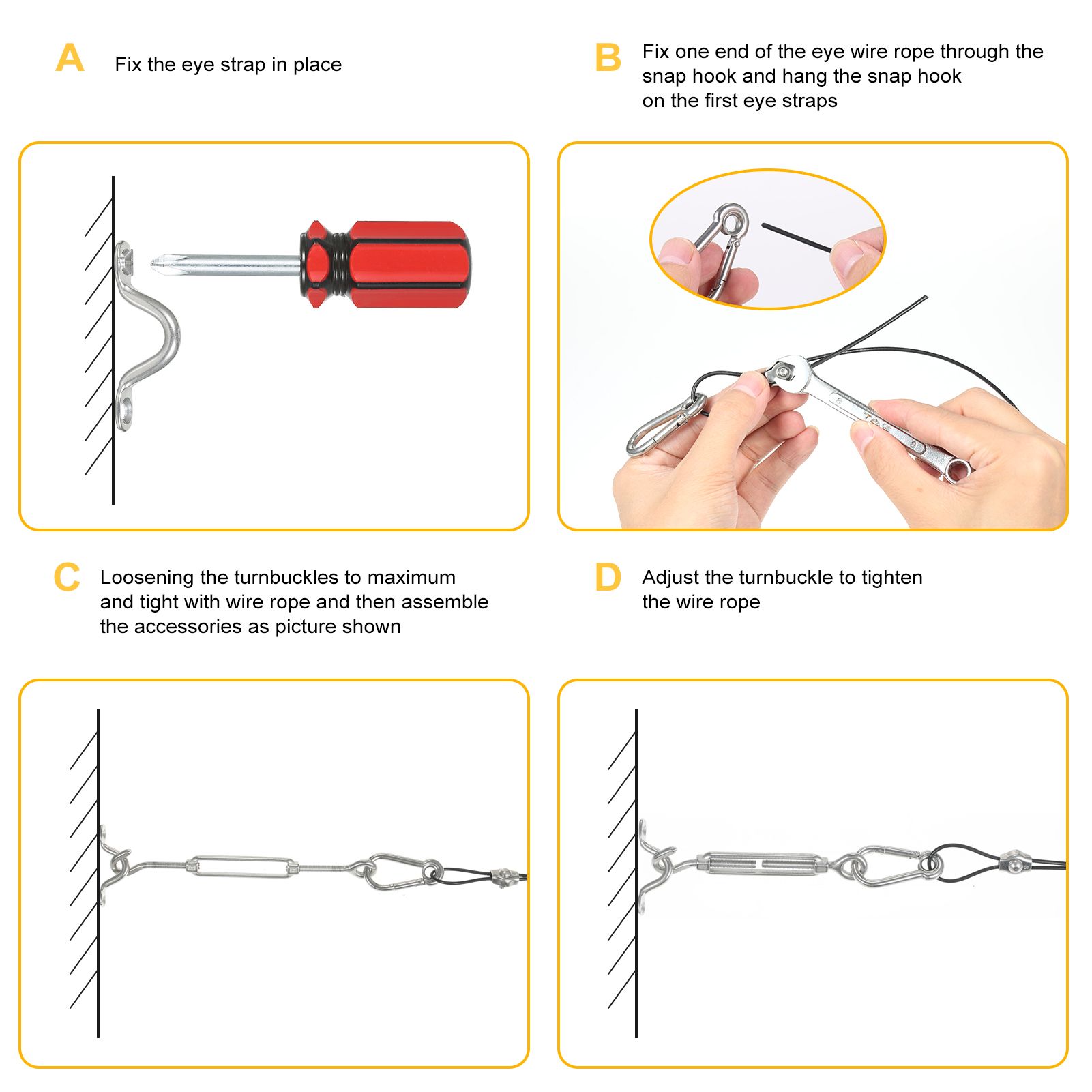 A Fix the eye strap in place

B Fix one end of the eye wire rope through the snap hook and hang the snap hook on the first eye straps

C Loosening the turnbuckles to maximum and tight with wire rope and then assemble the accessories as picture shown

D Adjust the turnbuckle to tighten the wire rope