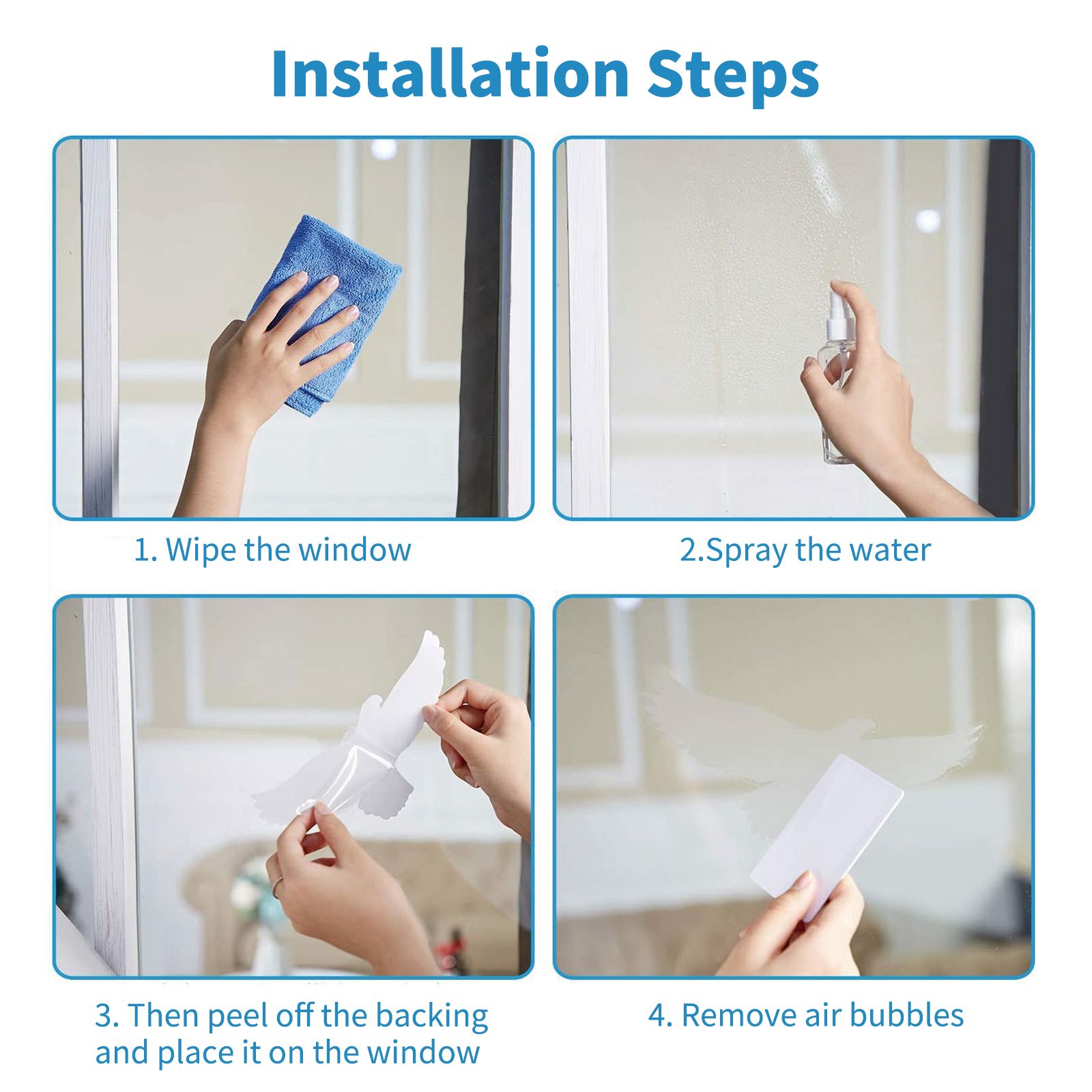 Installation Steps

1. Wipe the window

2.Spray the water

3. Then peel off the backing and place it on the window

4. Remove air bubbles