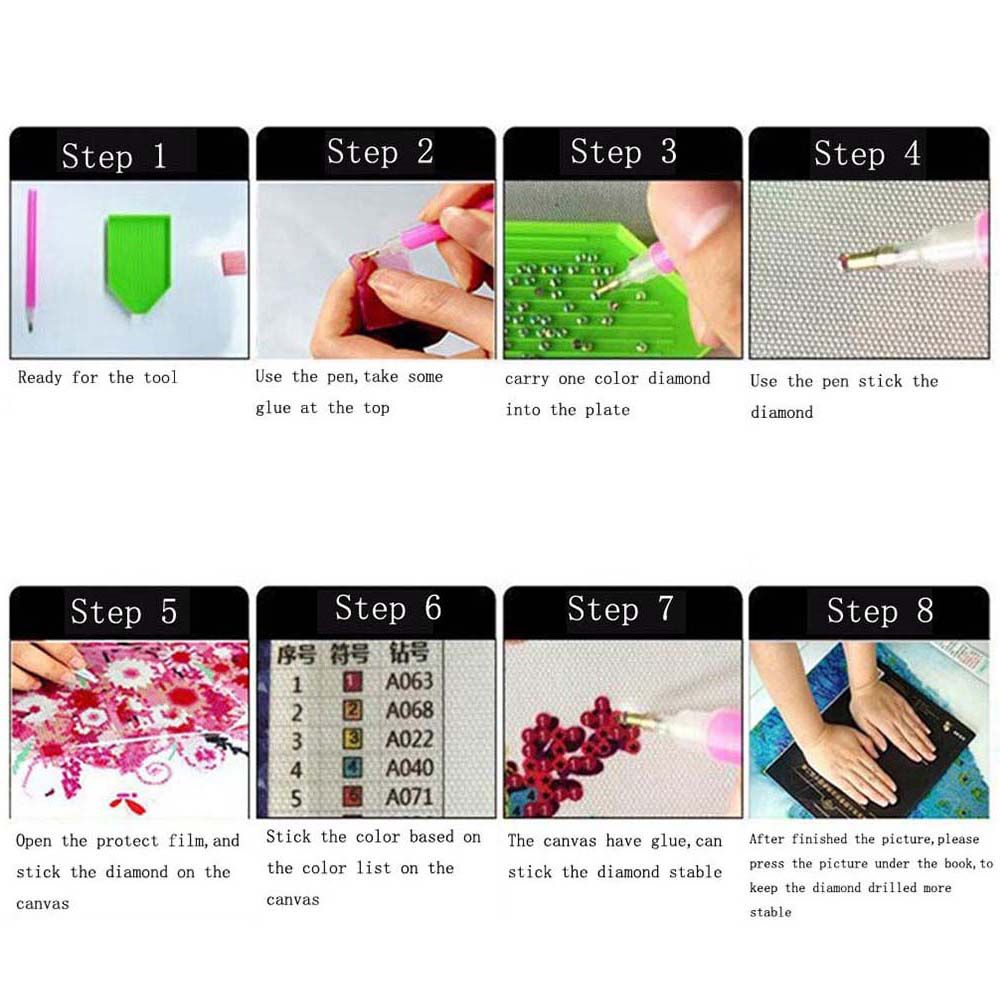 Step 1

Ready for the tool

Step 2

Use the pen, take some glue at the top

Step 3

carry one color diamond into the plate

Step 4

Use the pen stick the diamond

Step 5

Open the protect film, and stick the diamond on the canvas

Step 6

| 序号 | 符号 | 钻号 |
|---|---|---|
| 1 | 1 | A063 |
| 2 | 2 | A068 |
| 3 | 3 | A022 |
| 4 | 4 | A040 |
| 5 | 5 | A071 |

Stick the color based on the color list on the canvas

Step 7

The canvas have glue, can stick the diamond stable

Step 8

After finished the picture, please press the picture under the book, to keep the diamond drilled more stable